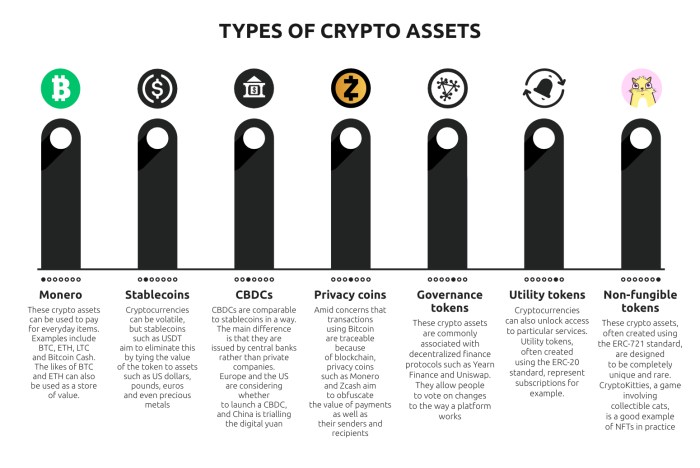 TYPES OF CRYPTO ASSETS

Monero
These crypto assets can be used to pay for everyday items. Examples include BTC, ETH, LTC and Bitcoin Cash. The likes of BTC and ETH can also be used as a store of value.

Stablecoins
Cryptocurrencies can be volatile, but stablecoins such as USDT aim to eliminate this by tying the value of the token to assets such as US dollars, pounds, euros and even precious metals

CBDCs
CBDCs are comparable to stablecoins in a way. The main difference is that they are issued by central banks rather than private companies. Europe and the US are considering whether to launch a CBDC, and China is trialling the digital yuan

Privacy coins
Amid concerns that transactions using Bitcoin are traceable because of blockchain, privacy coins such as Monero and Zcash aim to obfuscate the value of payments as well as their senders and recipients

Governance tokens
These crypto assets are commonly associated with decentralized finance protocols such as Yearn Finance and Uniswap. They allow people to vote on changes to the way a platform works

Utility tokens
Cryptocurrencies can also unlock access to particular services. Utility tokens, often created using the ERC-20 standard, represent subscriptions for example.

Non-fungible tokens
These crypto assets, often created using the ERC-721 standard, are designed to be completely unique and rare. CryptoKitties, a game involving collectible cats, is a good example of NFTs in practice